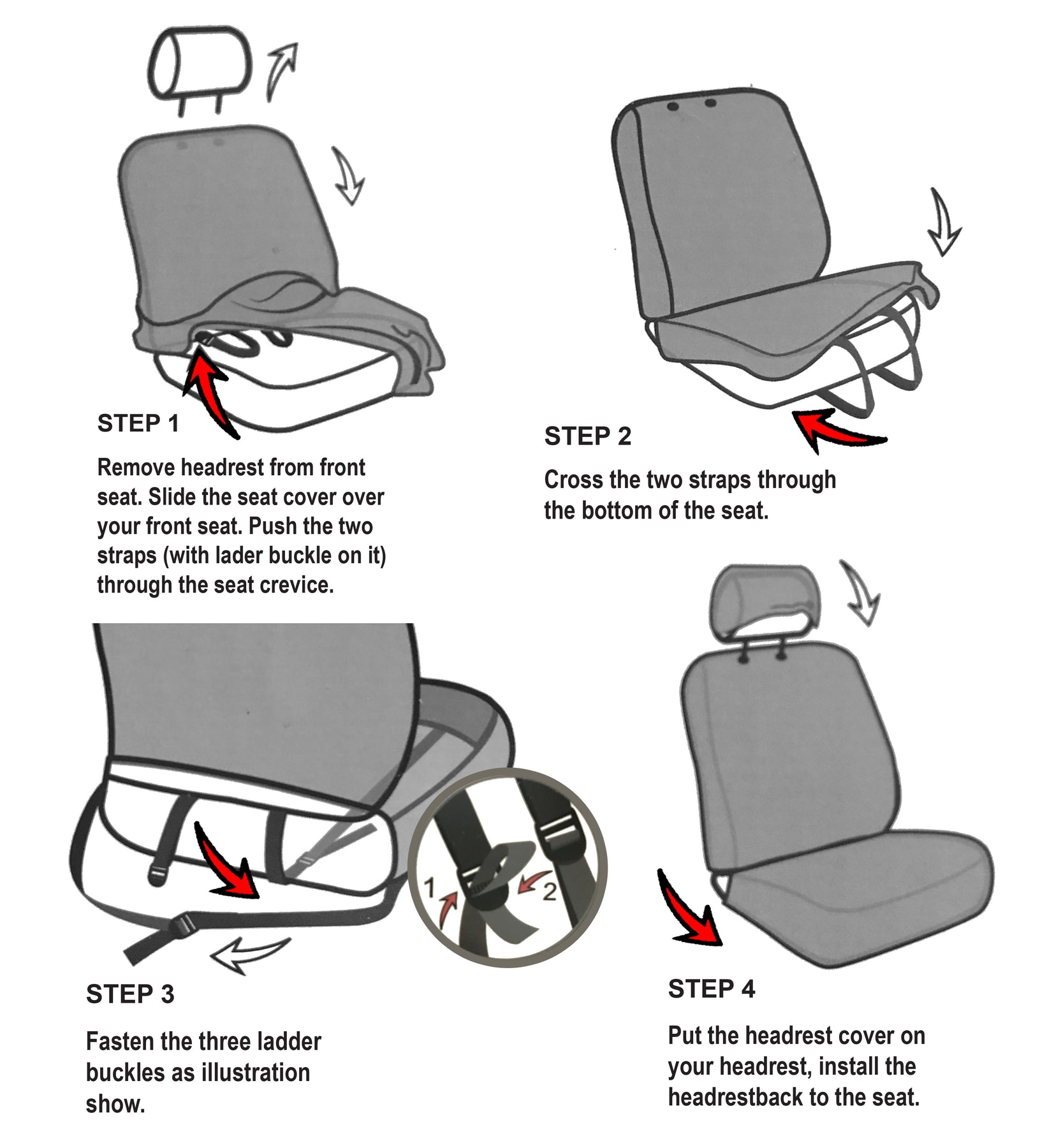 STEP 1

Remove headrest from front seat. Slide the seat cover over your front seat. Push the two straps (with lader buckle on it) through the seat crevice.

STEP 2

Cross the two straps through the bottom of the seat.

1

2

STEP 3

Fasten the three ladder buckles as illustration show.

STEP 4

Put the headrest cover on your headrest, install the headrestback to the seat.